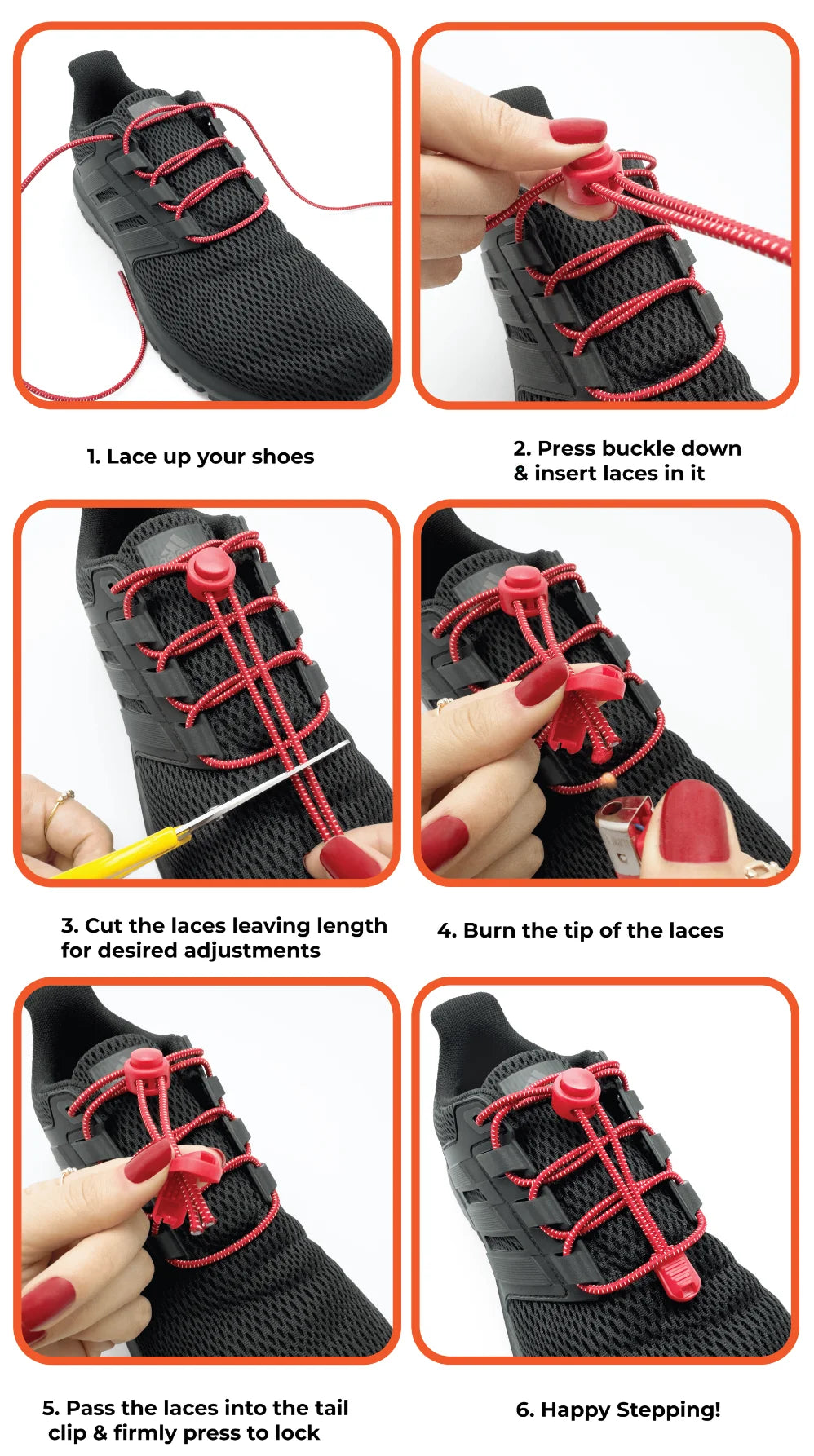 1. Lace up your shoes

2. Press buckle down & insert laces in it

3. Cut the laces leaving length for desired adjustments

4. Burn the tip of the laces

5. Pass the laces into the tail clip & firmly press to lock

6. Happy Stepping!