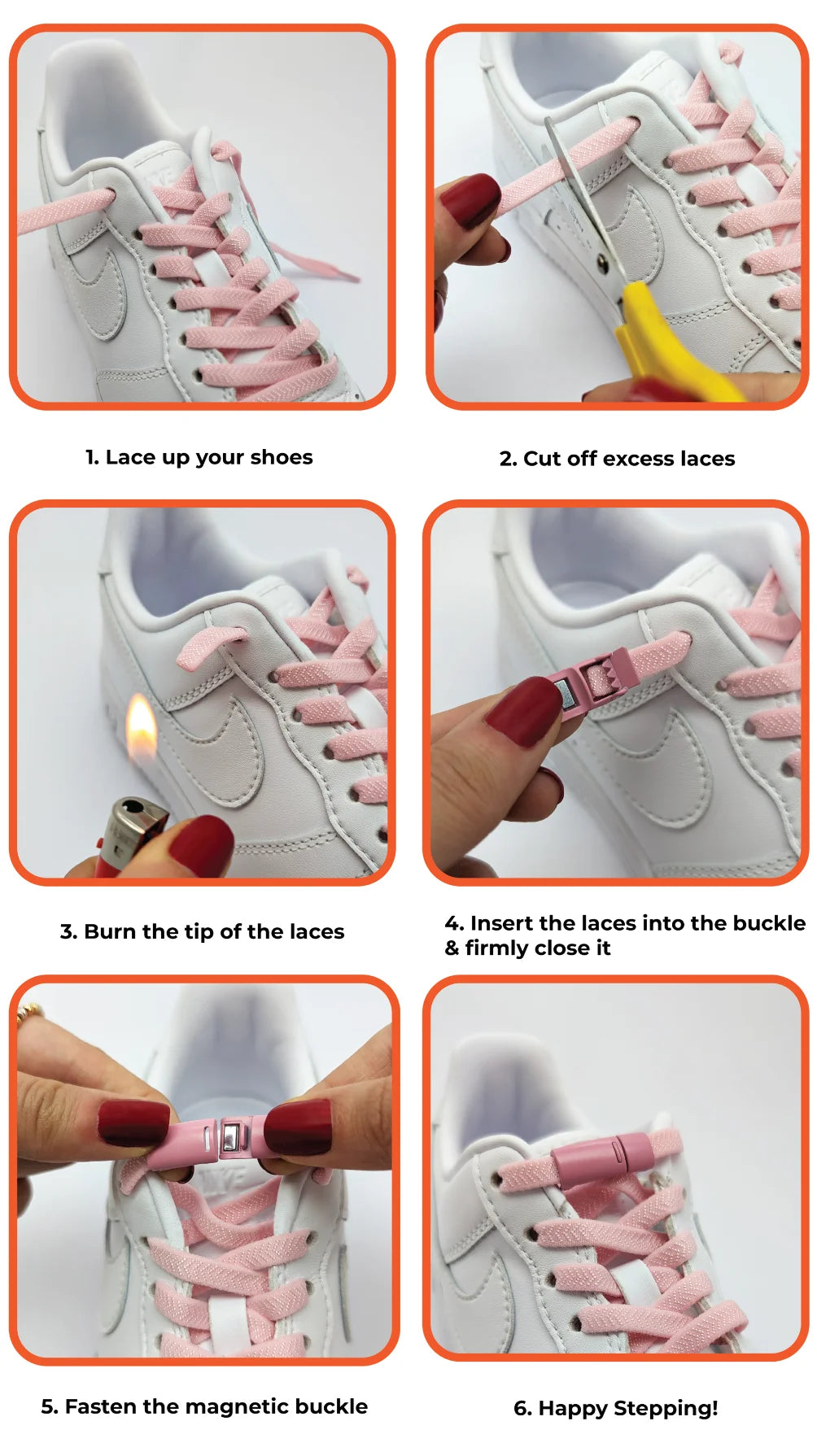 1. Lace up your shoes

2. Cut off excess laces

3. Burn the tip of the laces

4. Insert the laces into the buckle & firmly close it

5. Fasten the magnetic buckle

6. Happy Stepping!