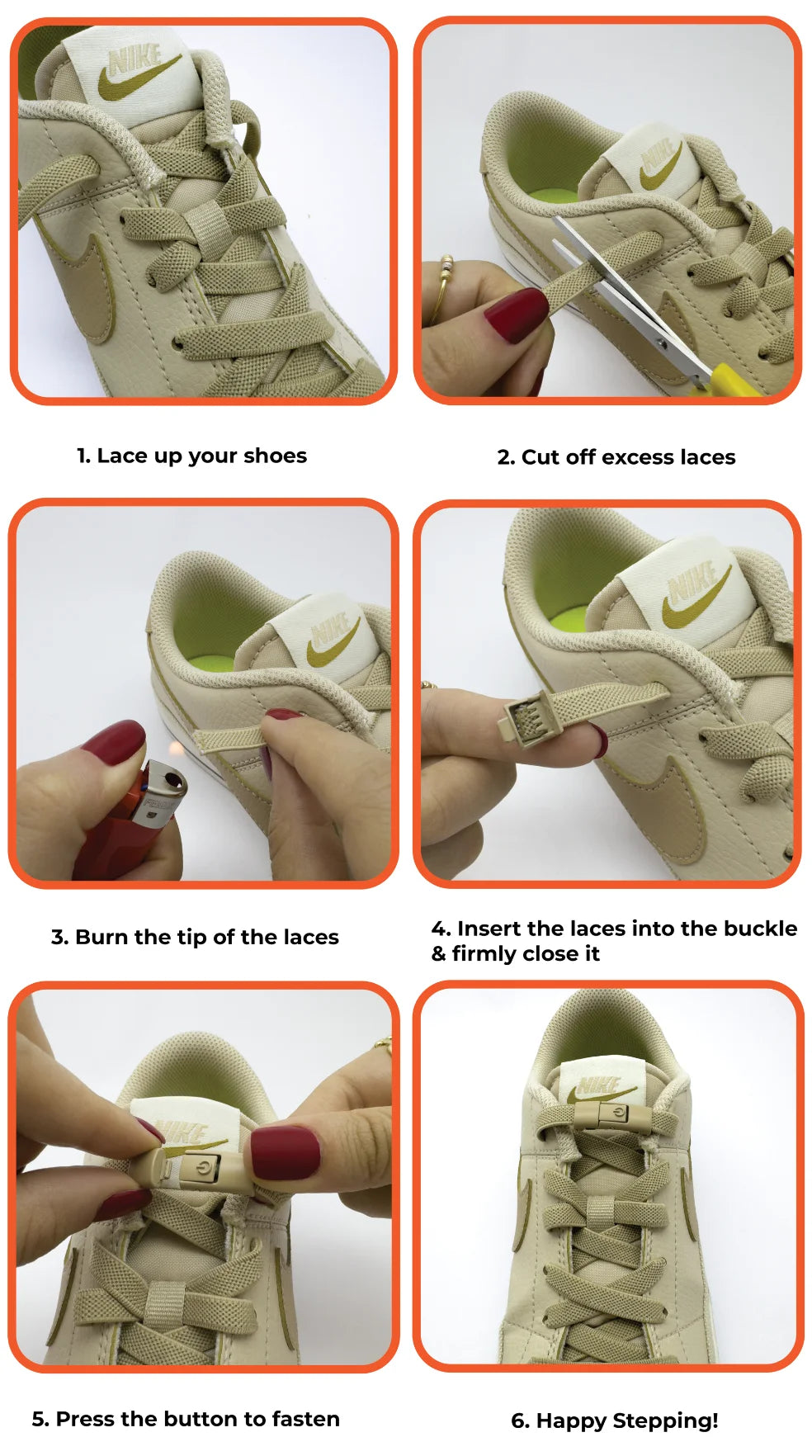 NIKE

NIKE

1. Lace up your shoes

2. Cut off excess laces

NIKE

NIKE

3. Burn the tip of the laces

4. Insert the laces into the buckle & firmly close it

NIKE

NIKE

5. Press the button to fasten

6. Happy Stepping!