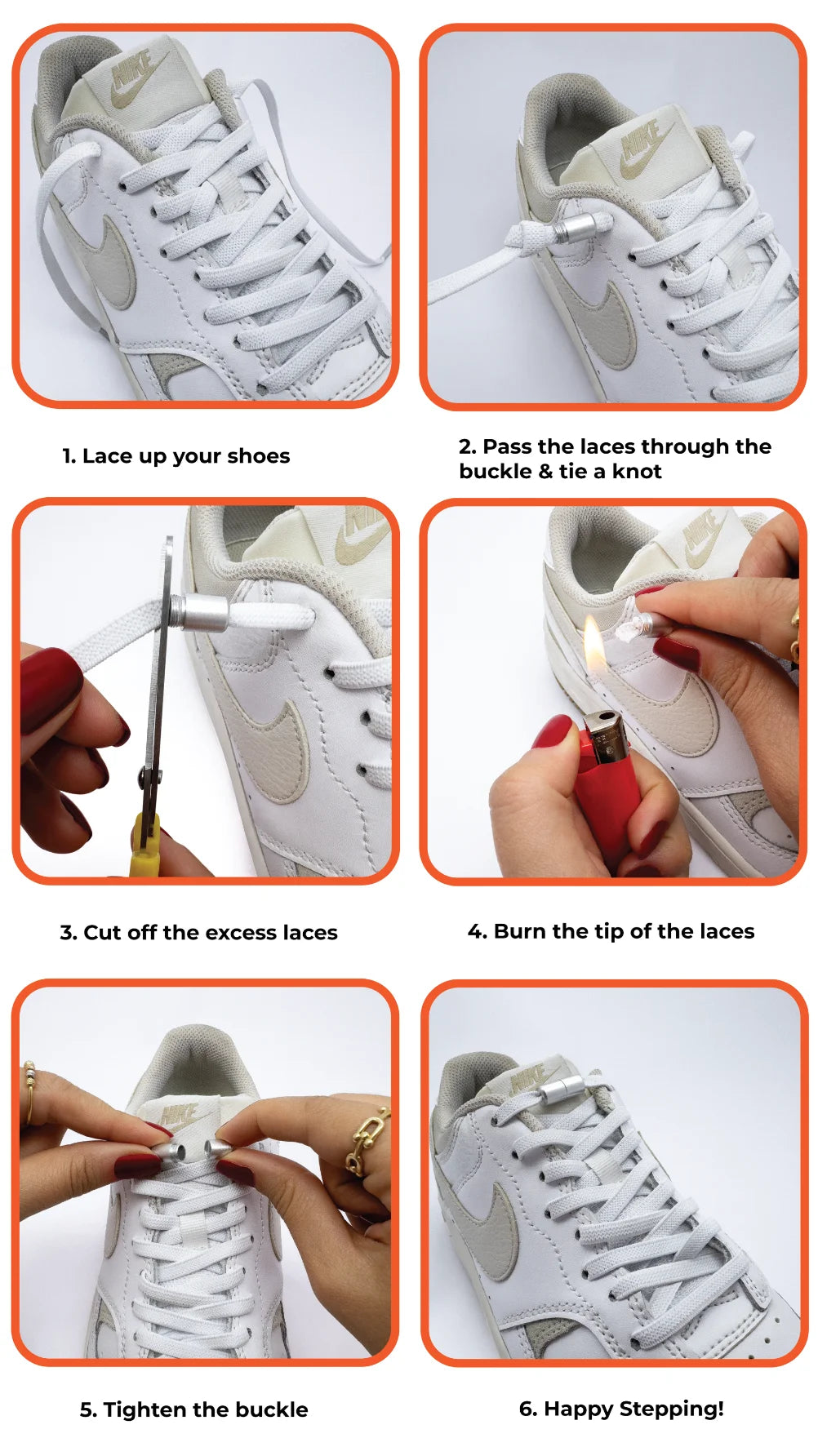 NIKE

NIKE

1. Lace up your shoes

2. Pass the laces through the buckle & tie a knot

NIKE

NIKE

3. Cut off the excess laces

4. Burn the tip of the laces

NIKE

NIKE

5. Tighten the buckle

6. Happy Stepping!